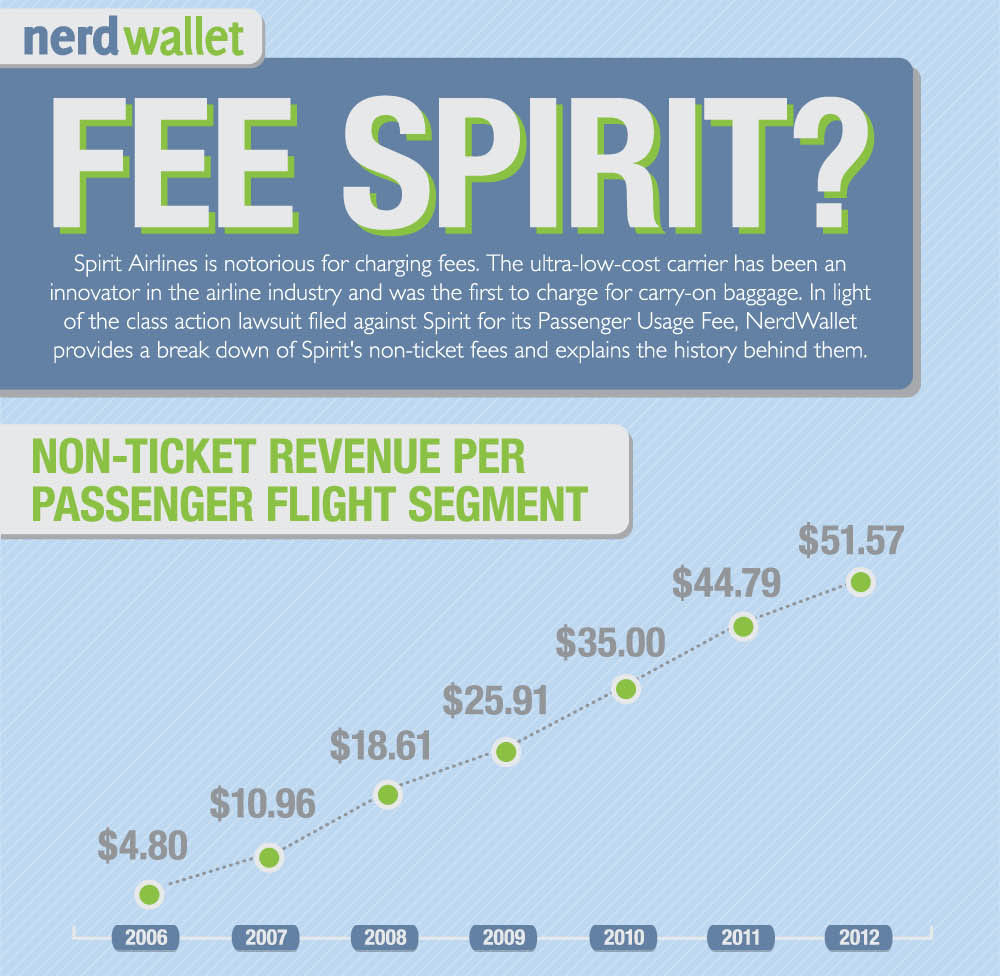 nerdwallet

FEE SPIRIT?

Spirit Airlines is notorious for charging fees. The ultra-low-cost carrier has been an innovator in the airline industry and was the first to charge for carry-on baggage. In light of the class action lawsuit filed against Spirit for its Passenger Usage Fee, NerdWallet provides a break down of Spirit's non-ticket fees and explains the history behind them.

NON-TICKET REVENUE PER PASSENGER FLIGHT SEGMENT

$4.80
$10.96
$18.61
$25.91
$35.00
$44.79
$51.57

2006
2007
2008
2009
2010
2011
2012