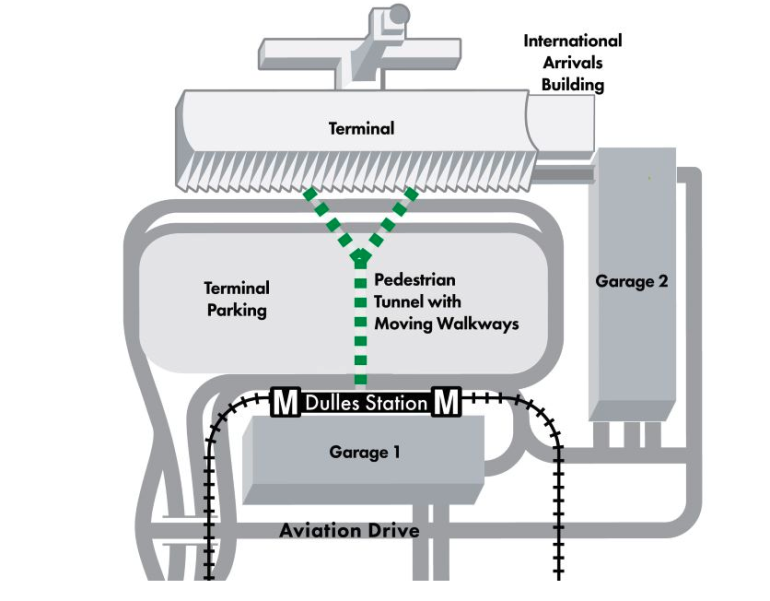 International Arrivals Building

Terminal

Terminal Parking

Pedestrian Tunnel with Moving Walkways

Garage 2

M Dulles Station M

Garage 1

Aviation Drive