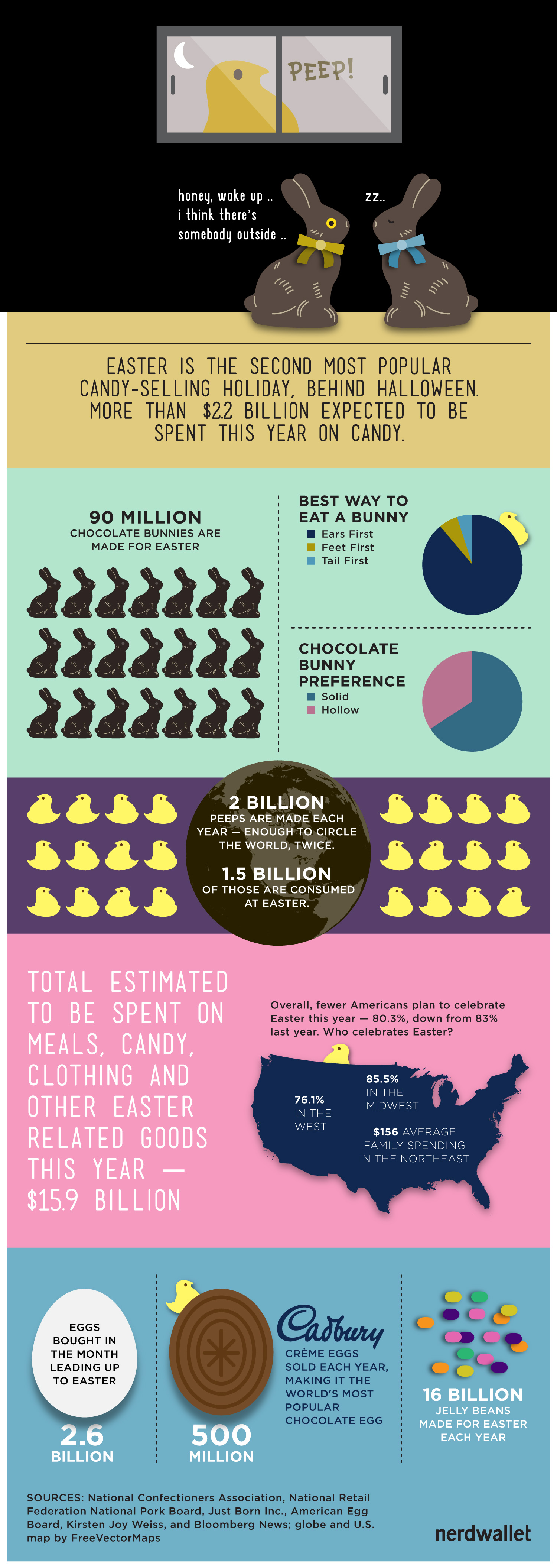 PEEP!

honey, wake up .. i think there's somebody outside ..

zz..

EASTER IS THE SECOND MOST POPULAR CANDY-SELLING HOLIDAY, BEHIND HALLOWEEN. MORE THAN $2.2 BILLION EXPECTED TO BE SPENT THIS YEAR ON CANDY.

90 MILLION
CHOCOLATE BUNNIES ARE MADE FOR EASTER

BEST WAY TO EAT A BUNNY
Ears First
Feet First
Tail First

CHOCOLATE BUNNY PREFERENCE
Solid
Hollow

2 BILLION
PEEPS ARE MADE EACH YEAR — ENOUGH TO CIRCLE THE WORLD, TWICE.

1.5 BILLION
OF THOSE ARE CONSUMED AT EASTER.

TOTAL ESTIMATED TO BE SPENT ON MEALS, CANDY, CLOTHING AND OTHER EASTER RELATED GOODS THIS YEAR — $15.9 BILLION

Overall, fewer Americans plan to celebrate Easter this year — 80.3%, down from 83% last year. Who celebrates Easter?

76.1% IN THE WEST

85.5% IN THE MIDWEST

$156 AVERAGE FAMILY SPENDING IN THE NORTHEAST

EGGS BOUGHT IN THE MONTH LEADING UP TO EASTER
2.6 BILLION

500 MILLION

Cadbury
CRÈME EGGS SOLD EACH YEAR, MAKING IT THE WORLD'S MOST POPULAR CHOCOLATE EGG

16 BILLION
JELLY BEANS MADE FOR EASTER EACH YEAR

SOURCES: National Confectioners Association, National Retail Federation National Pork Board, Just Born Inc., American Egg Board, Kirsten Joy Weiss, and Bloomberg News; globe and U.S. map by FreeVectorMaps

nerdwallet